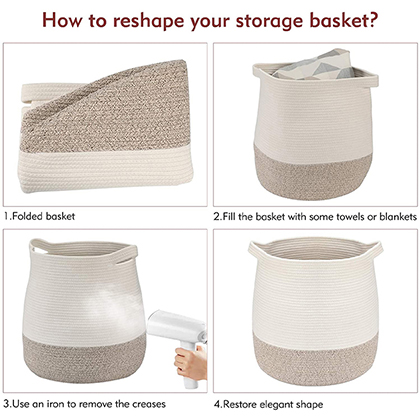 How to reshape your storage basket?

1.Folded basket

2.Fill the basket with some towels or blankets

3.Use an iron to remove the creases

4.Restore elegant shape