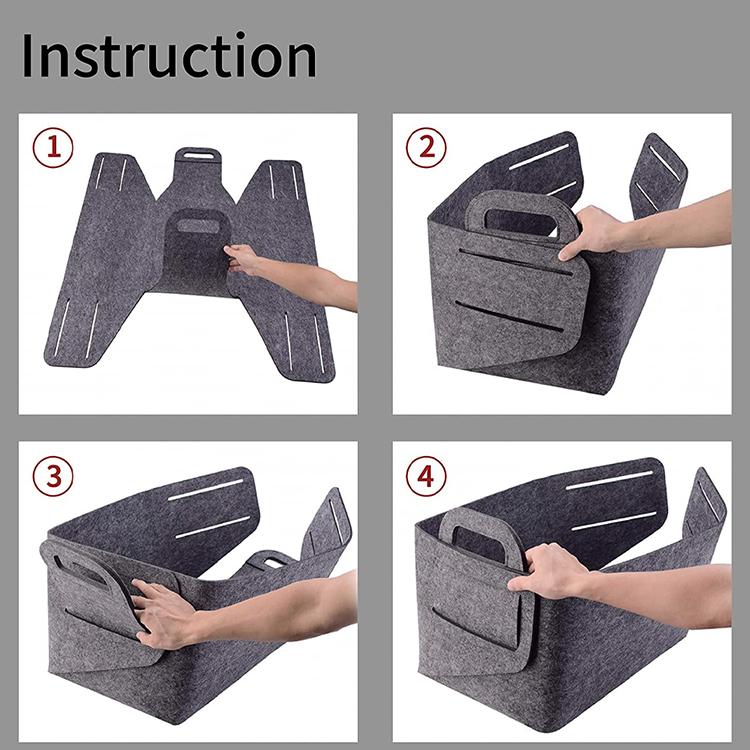 Instruction

①

②

③

④