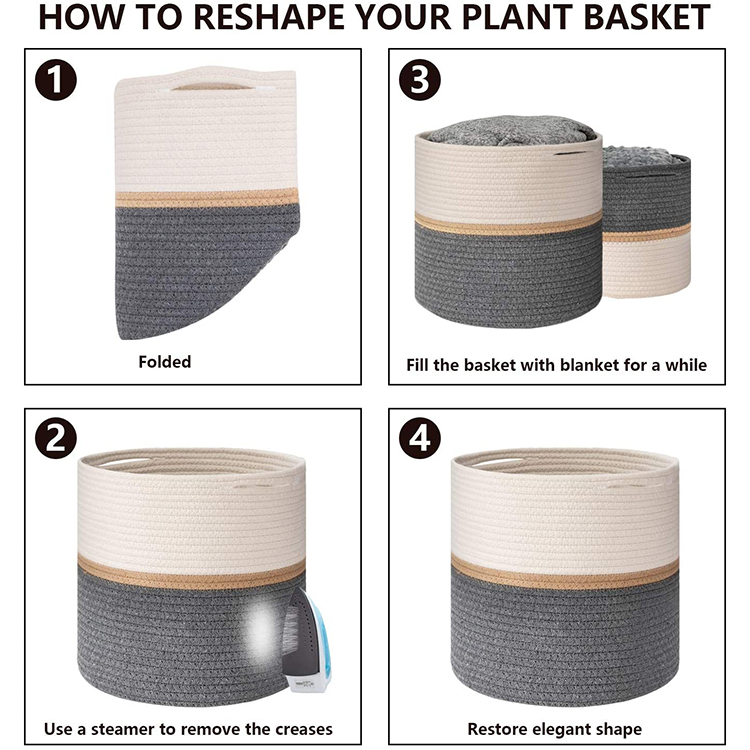 HOW TO RESHAPE YOUR PLANT BASKET

1

Folded

3

Fill the basket with blanket for a while

2

Use a steamer to remove the creases

4

Restore elegant shape