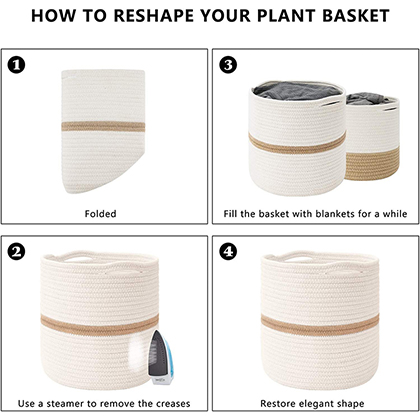 HOW TO RESHAPE YOUR PLANT BASKET

1

Folded

3

Fill the basket with blankets for a while

2

Use a steamer to remove the creases

4

Restore elegant shape