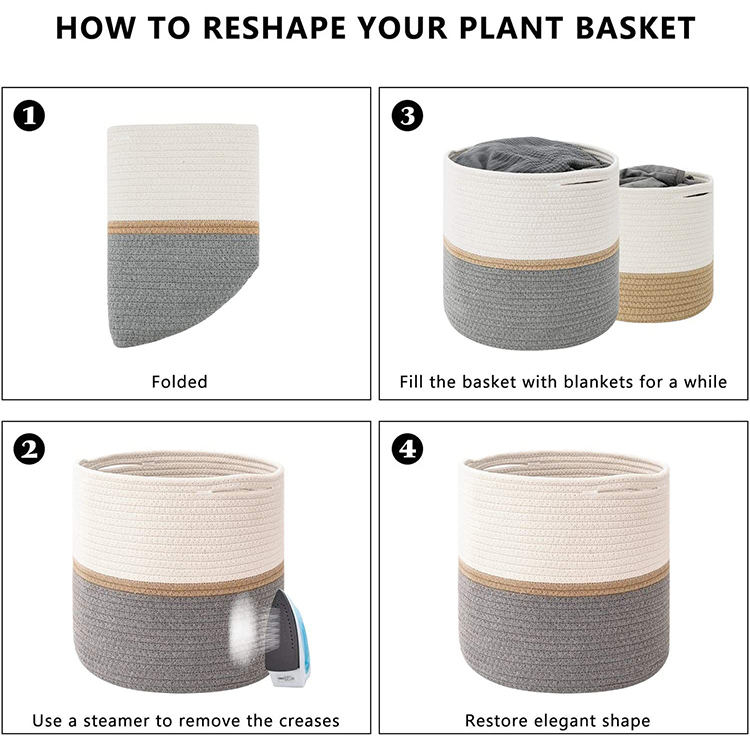 HOW TO RESHAPE YOUR PLANT BASKET

1

Folded

3

Fill the basket with blankets for a while

2

Use a steamer to remove the creases

4

Restore elegant shape